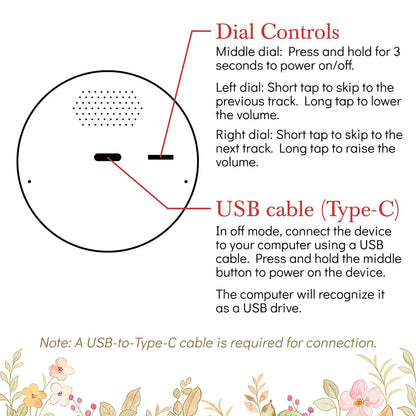 Dial Controls

Middle dial: Press and hold for 3 seconds to power on/off.

Left dial: Short tap to skip to the previous track. Long tap to lower the volume.

Right dial: Short tap to skip to the next track. Long tap to raise the volume.

USB cable (Type-C)

In off mode, connect the device to your computer using a USB cable. Press and hold the middle button to power on the device.

The computer will recognize it as a USB drive.

Note: A USB-to-Type-C cable is required for connection.